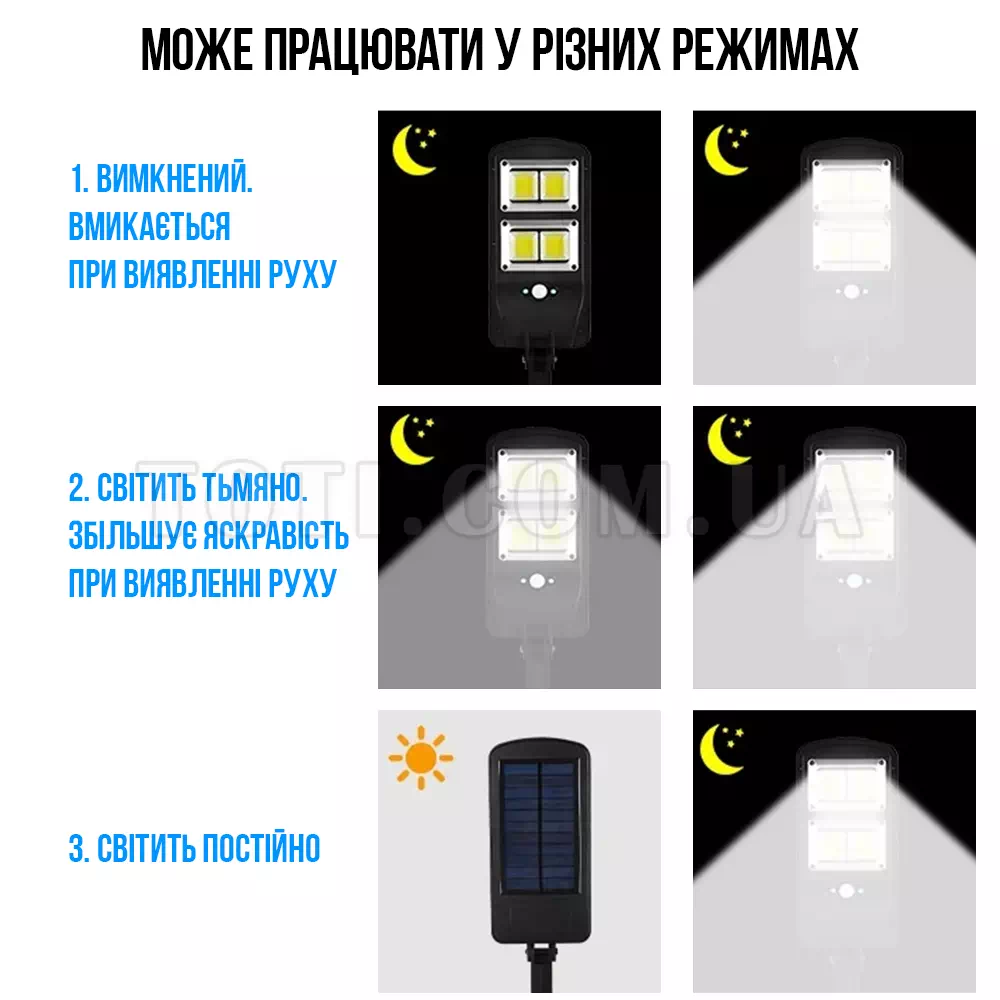 МОЖЕ ПРАЦЮВАТИ У РІЗНИХ РЕЖИМАХ

1. ВИМКНЕНИЙ. ВМИКАЄТЬСЯ ПРИ ВИЯВЛЕННІ РУХУ

2. СВІТИТЬ ТЬМЯНО. ЗБІЛЬШУЄ ЯСКРАВІСТЬ ПРИ ВИЯВЛЕННІ РУХУ

TOTI.COM.UA

3. СВІТИТЬ ПОСТІЙНО